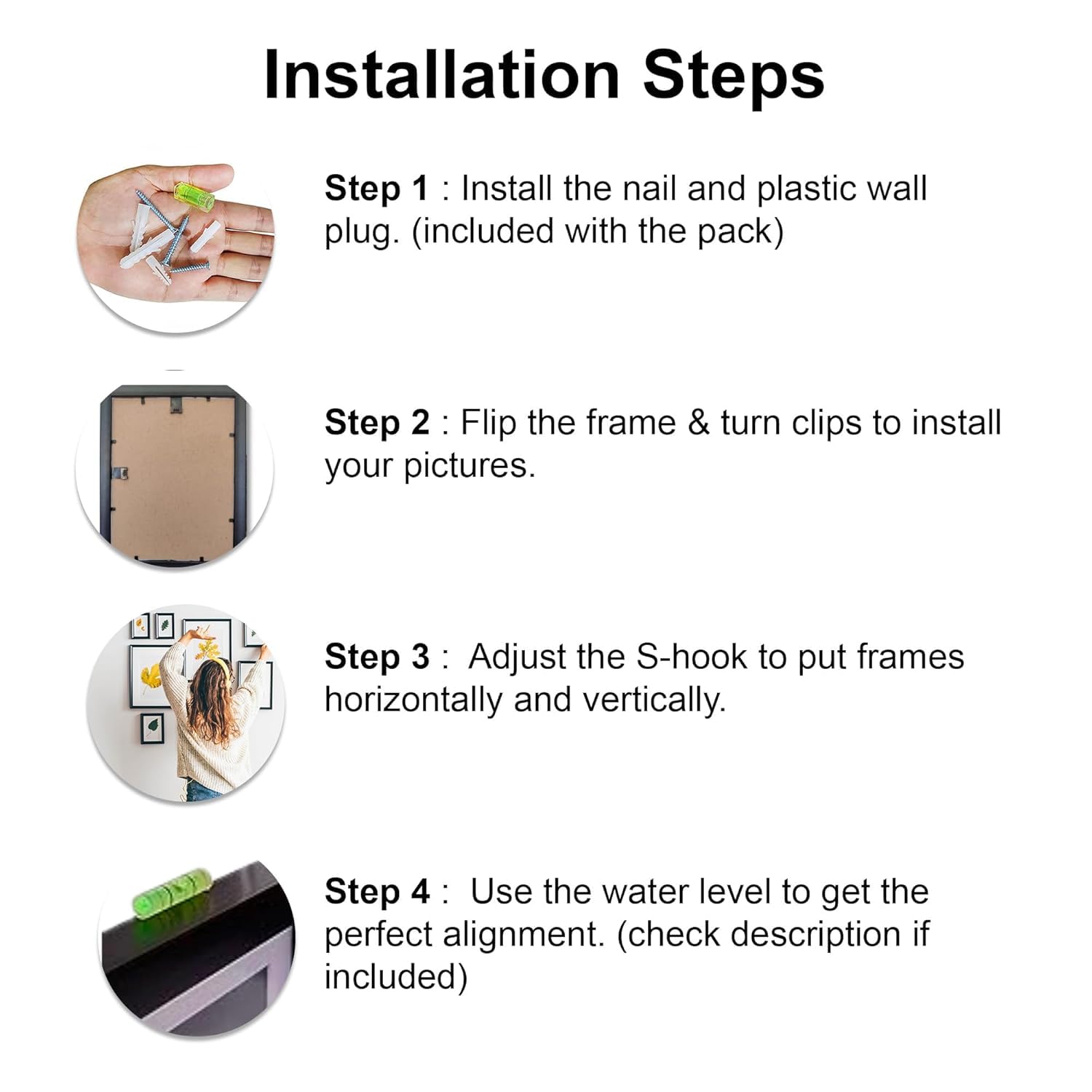 Installation Steps

Step 1 : Install the nail and plastic wall plug. (included with the pack)

Step 2 : Flip the frame & turn clips to install your pictures.

Step 3 : Adjust the S-hook to put frames horizontally and vertically.

Step 4 : Use the water level to get the perfect alignment. (check description if included)